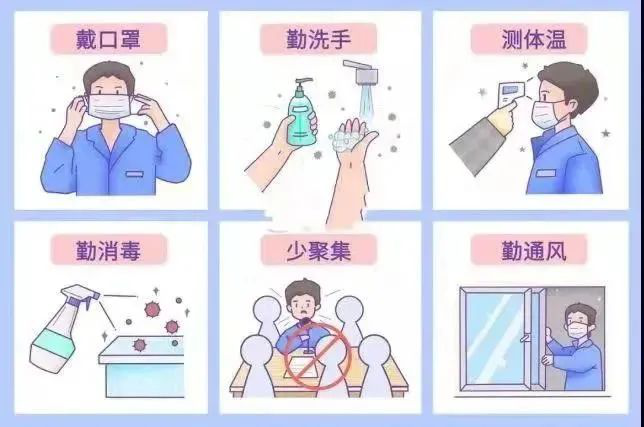 戴口罩

勤洗手

测体温

勤消毒

少聚集

勤通风